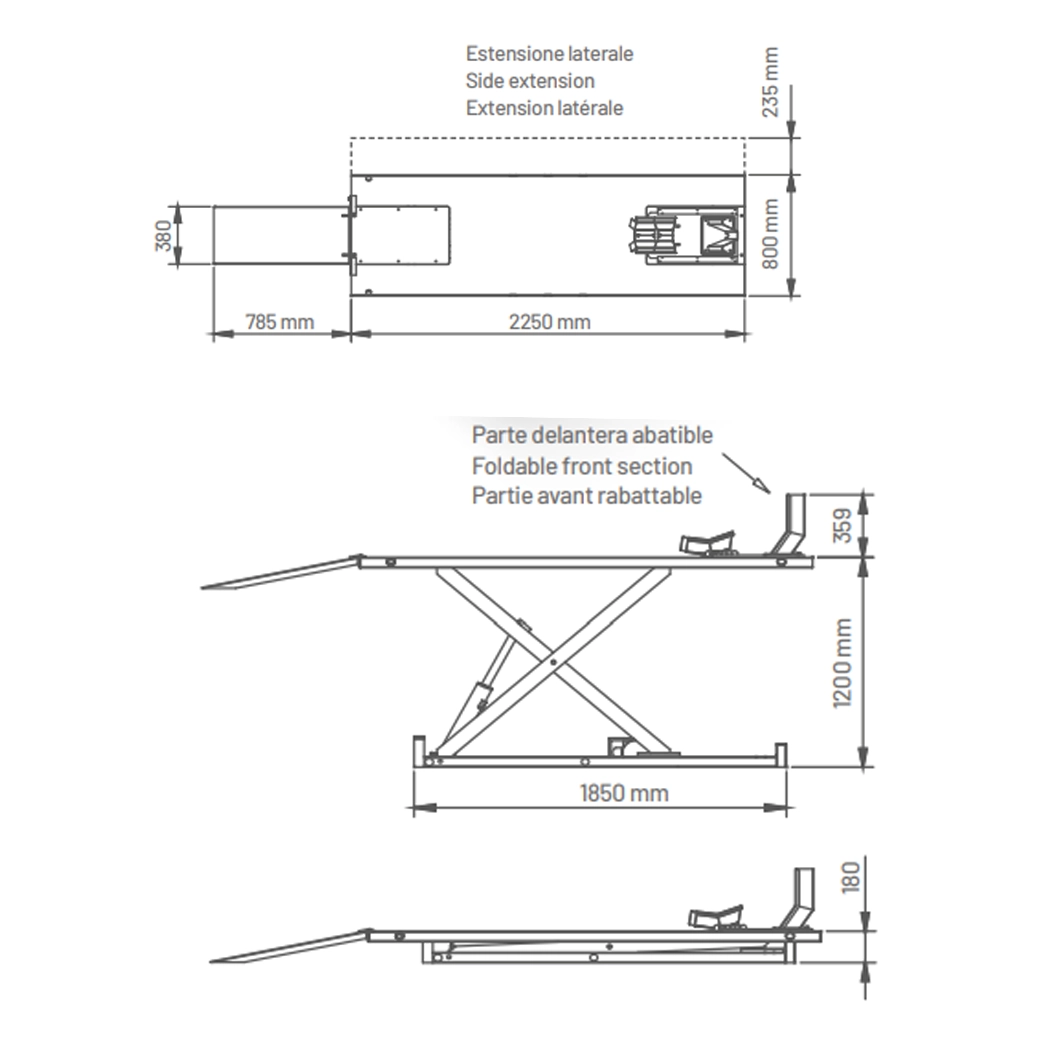 Estensione laterale
Side extension
Extension latérale

235 mm

380

800 mm

785 mm

2250 mm

Parte delantera abatible
Foldable front section
Partie avant rabattable

359

1200 mm

1850 mm

180